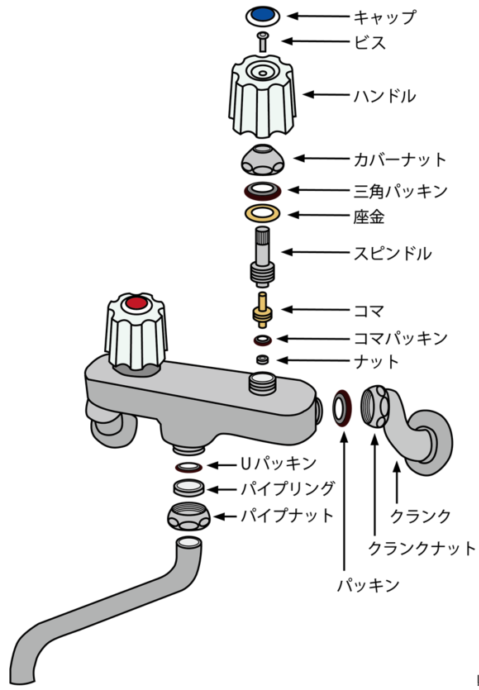 キャップ
ビス
ハンドル
カバーナット
三角パッキン
座金
スピンドル
コマ
コマパッキン
ナット
Uパッキン
パイプリング
パイプナット
クランク
クランクナット
パッキン